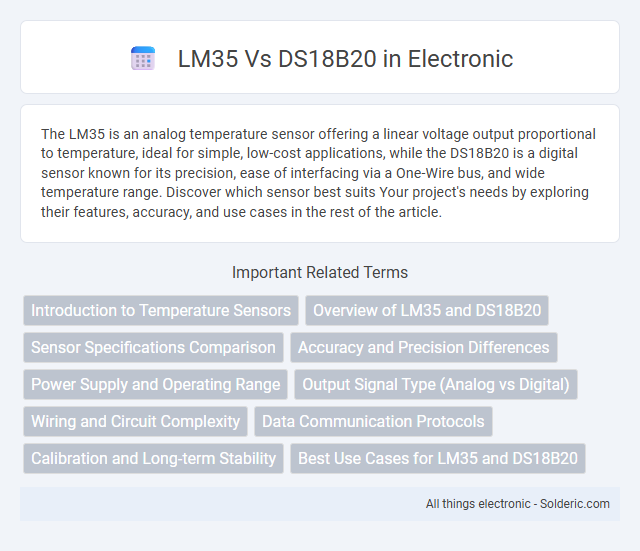 LM35 Vs DS18B20 in Electronic

The LM35 is an analog temperature sensor offering a linear voltage output proportional to temperature, ideal for simple, low-cost applications, while the DS18B20 is a digital sensor known for its precision, ease of interfacing via a One-Wire bus, and wide temperature range. Discover which sensor best suits Your project's needs by exploring their features, accuracy, and use cases in the rest of the article.

Important Related Terms

Introduction to Temperature Sensors
Overview of LM35 and DS18B20
Sensor Specifications Comparison
Accuracy and Precision Differences
Power Supply and Operating Range
Output Signal Type (Analog vs Digital)
Wiring and Circuit Complexity
Data Communication Protocols
Calibration and Long-term Stability
Best Use Cases for LM35 and DS18B20

All things electronic - Solderic.com