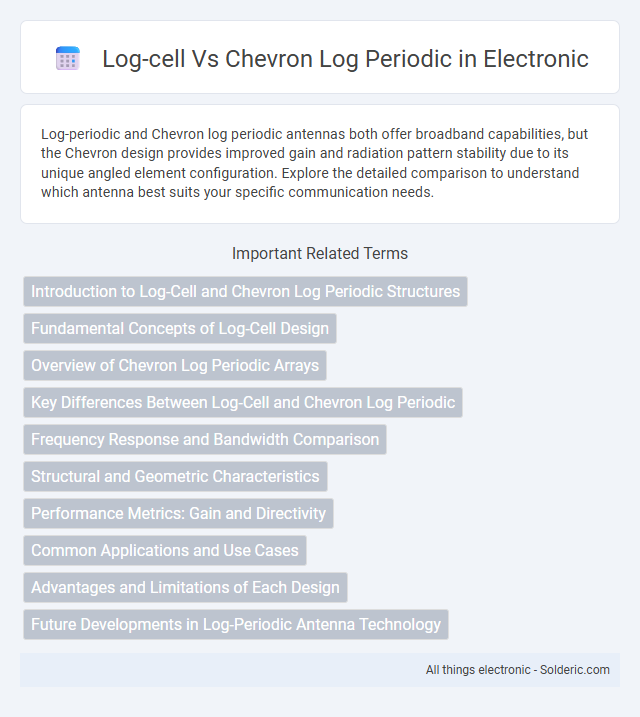 Log-cell Vs Chevron Log Periodic in Electronic

Log-periodic and Chevron log periodic antennas both offer broadband capabilities, but the Chevron design provides improved gain and radiation pattern stability due to its unique angled element configuration. Explore the detailed comparison to understand which antenna best suits your specific communication needs.

Important Related Terms

Introduction to Log-Cell and Chevron Log Periodic Structures

Fundamental Concepts of Log-Cell Design

Overview of Chevron Log Periodic Arrays

Key Differences Between Log-Cell and Chevron Log Periodic

Frequency Response and Bandwidth Comparison

Structural and Geometric Characteristics

Performance Metrics: Gain and Directivity

Common Applications and Use Cases

Advantages and Limitations of Each Design

Future Developments in Log-Periodic Antenna Technology

All things electronic - Solderic.com