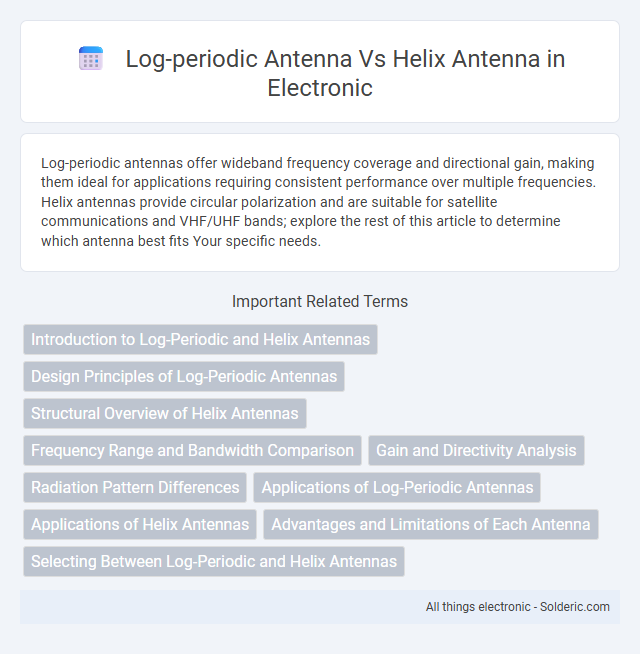 Log-periodic Antenna Vs Helix Antenna in Electronic

Log-periodic antennas offer wideband frequency coverage and directional gain, making them ideal for applications requiring consistent performance over multiple frequencies. Helix antennas provide circular polarization and are suitable for satellite communications and VHF/UHF bands; explore the rest of this article to determine which antenna best fits Your specific needs.

Important Related Terms

Introduction to Log-Periodic and Helix Antennas

Design Principles of Log-Periodic Antennas

Structural Overview of Helix Antennas

Frequency Range and Bandwidth Comparison

Gain and Directivity Analysis

Radiation Pattern Differences

Applications of Log-Periodic Antennas

Applications of Helix Antennas

Advantages and Limitations of Each Antenna

Selecting Between Log-Periodic and Helix Antennas

All things electronic - Solderic.com