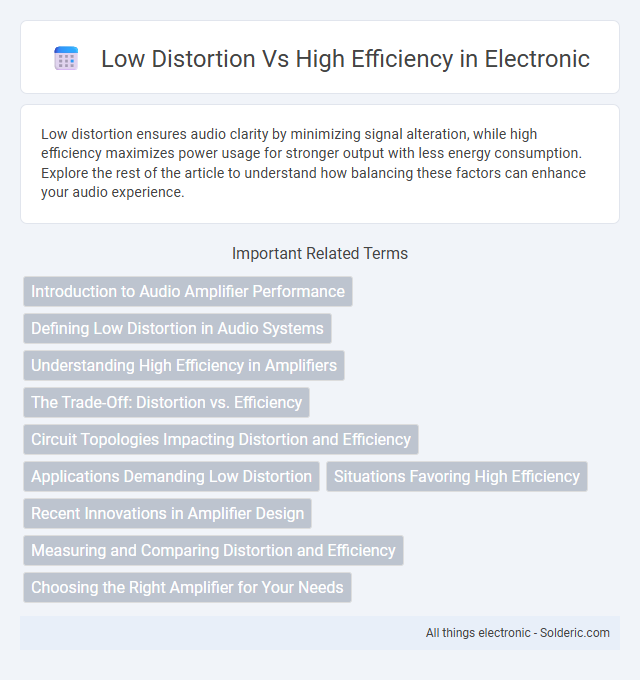 Low Distortion Vs High Efficiency in Electronic

Low distortion ensures audio clarity by minimizing signal alteration, while high efficiency maximizes power usage for stronger output with less energy consumption. Explore the rest of the article to understand how balancing these factors can enhance your audio experience.

Important Related Terms

Introduction to Audio Amplifier Performance

Defining Low Distortion in Audio Systems

Understanding High Efficiency in Amplifiers

The Trade-Off: Distortion vs. Efficiency

Circuit Topologies Impacting Distortion and Efficiency

Applications Demanding Low Distortion

Situations Favoring High Efficiency

Recent Innovations in Amplifier Design

Measuring and Comparing Distortion and Efficiency

Choosing the Right Amplifier for Your Needs

All things electronic - Solderic.com