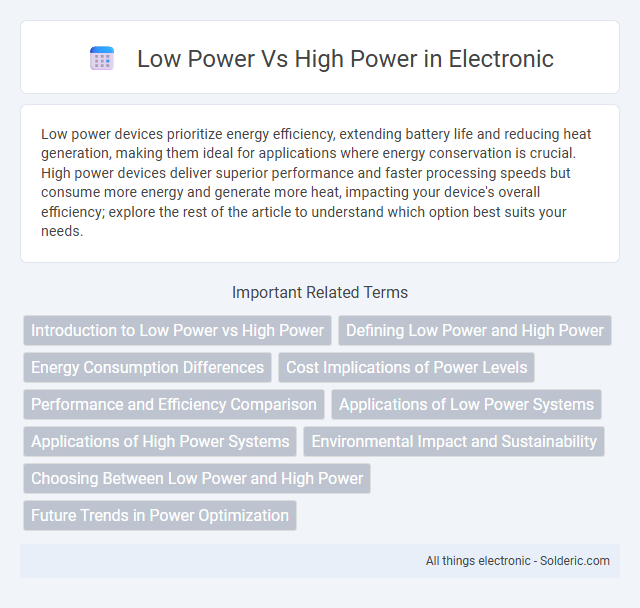 Low Power Vs High Power in Electronic

Low power devices prioritize energy efficiency, extending battery life and reducing heat generation, making them ideal for applications where energy conservation is crucial. High power devices deliver superior performance and faster processing speeds but consume more energy and generate more heat, impacting your device's overall efficiency; explore the rest of the article to understand which option best suits your needs.

Important Related Terms

Introduction to Low Power vs High Power

Defining Low Power and High Power

Energy Consumption Differences

Cost Implications of Power Levels

Performance and Efficiency Comparison

Applications of Low Power Systems

Applications of High Power Systems

Environmental Impact and Sustainability

Choosing Between Low Power and High Power

Future Trends in Power Optimization

All things electronic - Solderic.com