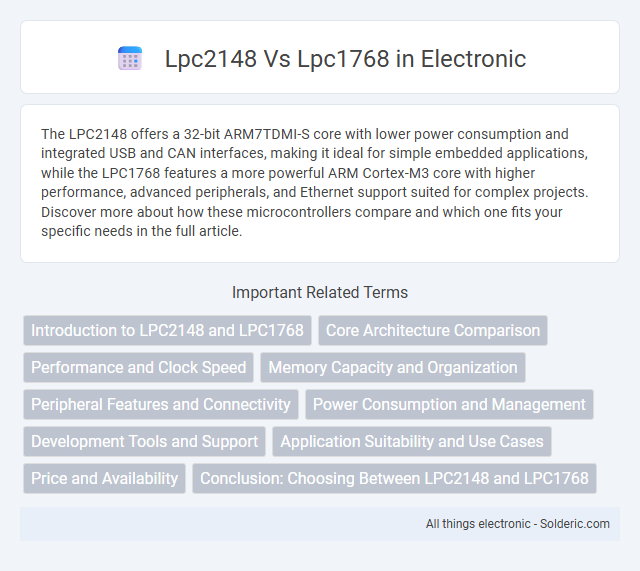 Lpc2148 Vs Lpc1768 in Electronic

The LPC2148 offers a 32-bit ARM7TDMI-S core with lower power consumption and integrated USB and CAN interfaces, making it ideal for simple embedded applications, while the LPC1768 features a more powerful ARM Cortex-M3 core with higher performance, advanced peripherals, and Ethernet support suited for complex projects. Discover more about how these microcontrollers compare and which one fits your specific needs in the full article.

Important Related Terms

Introduction to LPC2148 and LPC1768

Core Architecture Comparison

Performance and Clock Speed

Memory Capacity and Organization

Peripheral Features and Connectivity

Power Consumption and Management

Development Tools and Support

Application Suitability and Use Cases

Price and Availability

Conclusion: Choosing Between LPC2148 and LPC1768

All things electronic - Solderic.com