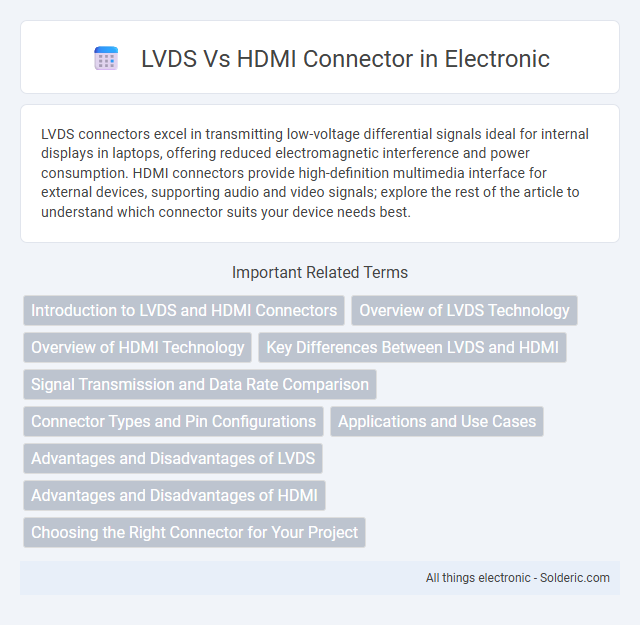 LVDS Vs HDMI Connector in Electronic

LVDS connectors excel in transmitting low-voltage differential signals ideal for internal displays in laptops, offering reduced electromagnetic interference and power consumption. HDMI connectors provide high-definition multimedia interface for external devices, supporting audio and video signals; explore the rest of the article to understand which connector suits your device needs best.

Important Related Terms

Introduction to LVDS and HDMI Connectors

Overview of LVDS Technology

Overview of HDMI Technology

Key Differences Between LVDS and HDMI

Signal Transmission and Data Rate Comparison

Connector Types and Pin Configurations

Applications and Use Cases

Advantages and Disadvantages of LVDS

Advantages and Disadvantages of HDMI

Choosing the Right Connector for Your Project

All things electronic - Solderic.com