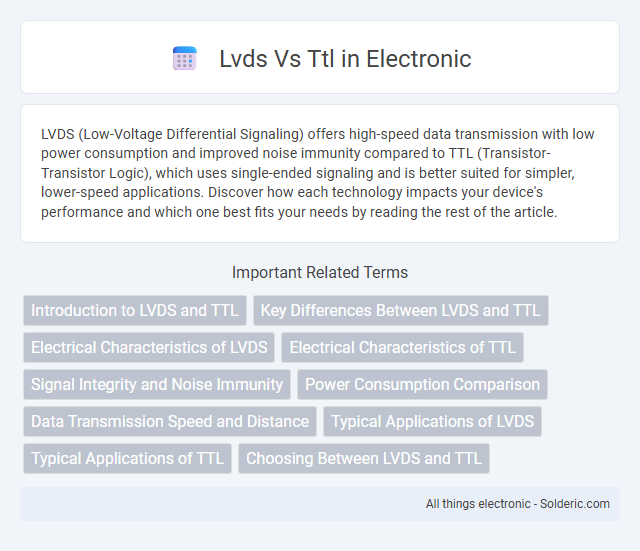 Lvds Vs Ttl in Electronic

LVDS (Low-Voltage Differential Signaling) offers high-speed data transmission with low power consumption and improved noise immunity compared to TTL (Transistor-Transistor Logic), which uses single-ended signaling and is better suited for simpler, lower-speed applications. Discover how each technology impacts your device's performance and which one best fits your needs by reading the rest of the article.

Important Related Terms

Introduction to LVDS and TTL

Key Differences Between LVDS and TTL

Electrical Characteristics of LVDS

Electrical Characteristics of TTL

Signal Integrity and Noise Immunity

Power Consumption Comparison

Data Transmission Speed and Distance

Typical Applications of LVDS

Typical Applications of TTL

Choosing Between LVDS and TTL

All things electronic - Solderic.com