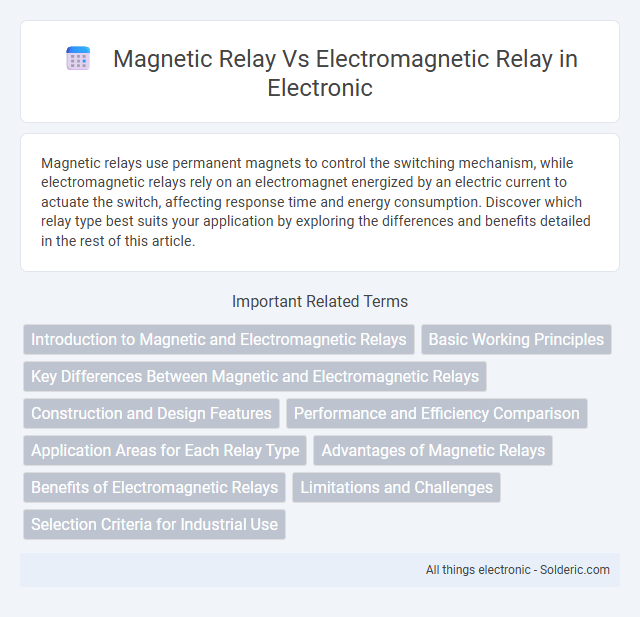 Magnetic Relay Vs Electromagnetic Relay in Electronic

Magnetic relays use permanent magnets to control the switching mechanism, while electromagnetic relays rely on an electromagnet energized by an electric current to actuate the switch, affecting response time and energy consumption. Discover which relay type best suits your application by exploring the differences and benefits detailed in the rest of this article.

Important Related Terms

Introduction to Magnetic and Electromagnetic Relays
Basic Working Principles
Key Differences Between Magnetic and Electromagnetic Relays
Construction and Design Features
Performance and Efficiency Comparison
Application Areas for Each Relay Type
Advantages of Magnetic Relays
Benefits of Electromagnetic Relays
Limitations and Challenges
Selection Criteria for Industrial Use

All things electronic - Solderic.com