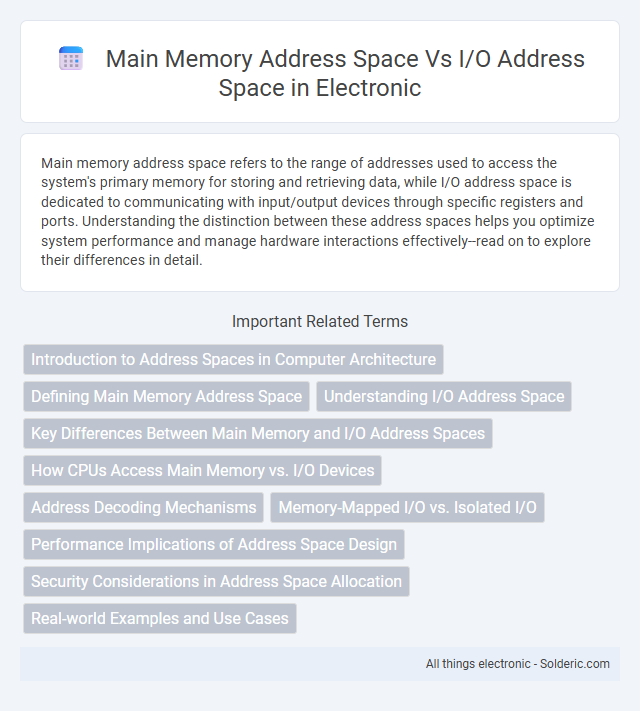 Main Memory Address Space Vs I/O Address Space in Electronic

Main memory address space refers to the range of addresses used to access the system's primary memory for storing and retrieving data, while I/O address space is dedicated to communicating with input/output devices through specific registers and ports. Understanding the distinction between these address spaces helps you optimize system performance and manage hardware interactions effectively--read on to explore their differences in detail.

Important Related Terms

Introduction to Address Spaces in Computer Architecture

Defining Main Memory Address Space

Understanding I/O Address Space

Key Differences Between Main Memory and I/O Address Spaces

How CPUs Access Main Memory vs. I/O Devices

Address Decoding Mechanisms

Memory-Mapped I/O vs. Isolated I/O

Performance Implications of Address Space Design

Security Considerations in Address Space Allocation

Real-world Examples and Use Cases

All things electronic - Solderic.com