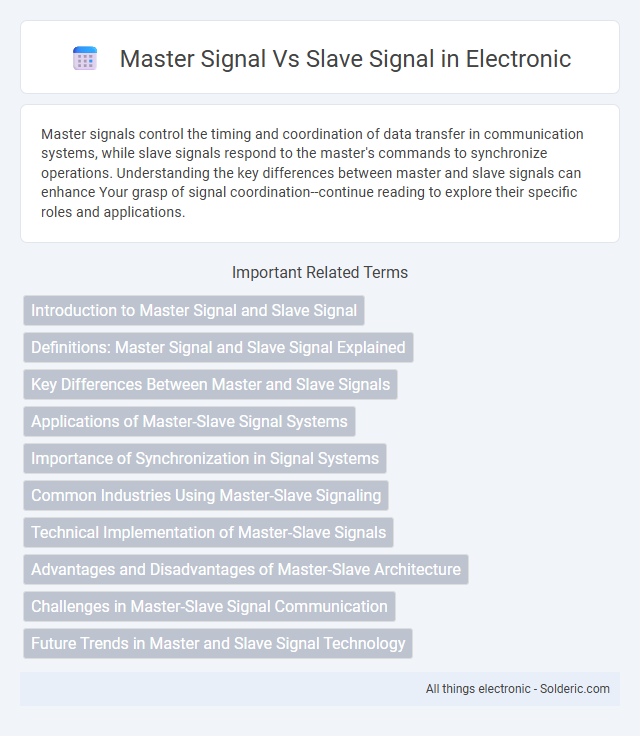 Master Signal Vs Slave Signal in Electronic

Master signals control the timing and coordination of data transfer in communication systems, while slave signals respond to the master's commands to synchronize operations. Understanding the key differences between master and slave signals can enhance Your grasp of signal coordination--continue reading to explore their specific roles and applications.

Important Related Terms

Introduction to Master Signal and Slave Signal

Definitions: Master Signal and Slave Signal Explained

Key Differences Between Master and Slave Signals

Applications of Master-Slave Signal Systems

Importance of Synchronization in Signal Systems

Common Industries Using Master-Slave Signaling

Technical Implementation of Master-Slave Signals

Advantages and Disadvantages of Master-Slave Architecture

Challenges in Master-Slave Signal Communication

Future Trends in Master and Slave Signal Technology

All things electronic - Solderic.com