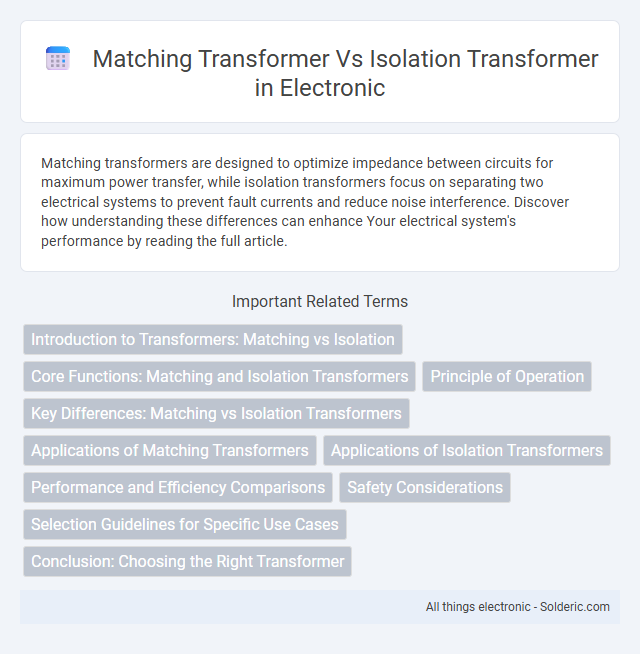 Matching Transformer Vs Isolation Transformer in Electronic

Matching transformers are designed to optimize impedance between circuits for maximum power transfer, while isolation transformers focus on separating two electrical systems to prevent fault currents and reduce noise interference. Discover how understanding these differences can enhance Your electrical system's performance by reading the full article.

Important Related Terms

Introduction to Transformers: Matching vs Isolation

Core Functions: Matching and Isolation Transformers

Principle of Operation

Key Differences: Matching vs Isolation Transformers

Applications of Matching Transformers

Applications of Isolation Transformers

Performance and Efficiency Comparisons

Safety Considerations

Selection Guidelines for Specific Use Cases

Conclusion: Choosing the Right Transformer

All things electronic - Solderic.com