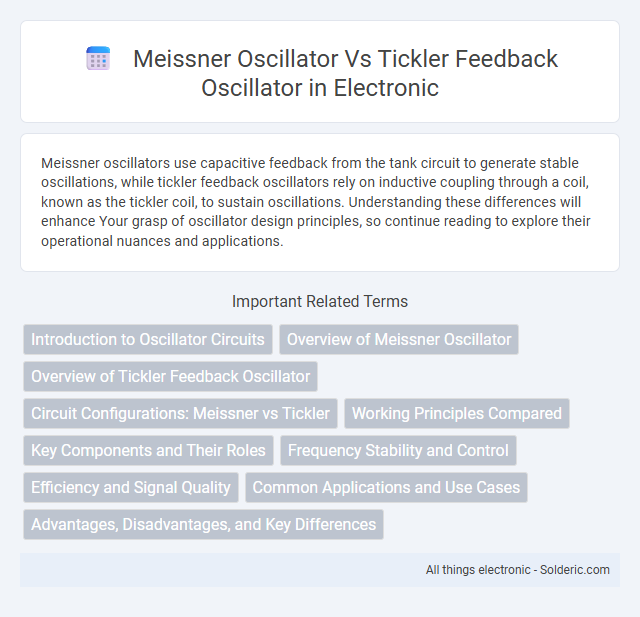 Meissner Oscillator Vs Tickler Feedback Oscillator in Electronic

Meissner oscillators use capacitive feedback from the tank circuit to generate stable oscillations, while tickler feedback oscillators rely on inductive coupling through a coil, known as the tickler coil, to sustain oscillations. Understanding these differences will enhance Your grasp of oscillator design principles, so continue reading to explore their operational nuances and applications.

Important Related Terms

Introduction to Oscillator Circuits

Overview of Meissner Oscillator

Overview of Tickler Feedback Oscillator

Circuit Configurations: Meissner vs Tickler

Working Principles Compared

Key Components and Their Roles

Frequency Stability and Control

Efficiency and Signal Quality

Common Applications and Use Cases

Advantages, Disadvantages, and Key Differences

All things electronic - Solderic.com