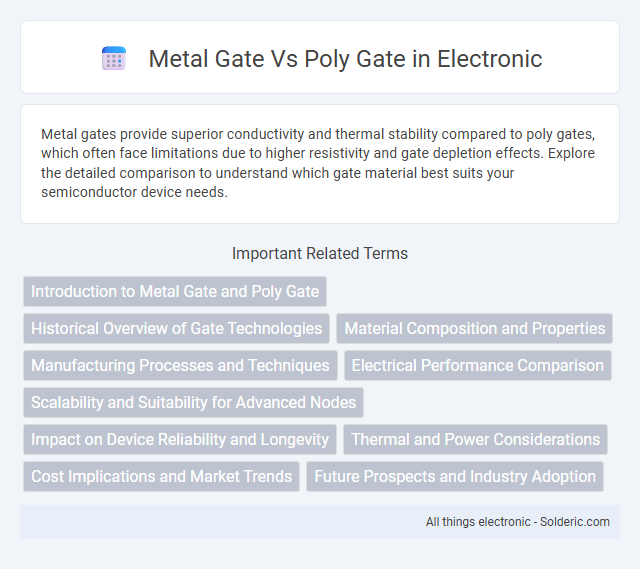 Metal Gate Vs Poly Gate in Electronic

Metal gates provide superior conductivity and thermal stability compared to poly gates, which often face limitations due to higher resistivity and gate depletion effects. Explore the detailed comparison to understand which gate material best suits your semiconductor device needs.

Important Related Terms

Introduction to Metal Gate and Poly Gate

Historical Overview of Gate Technologies

Material Composition and Properties

Manufacturing Processes and Techniques

Electrical Performance Comparison

Scalability and Suitability for Advanced Nodes

Impact on Device Reliability and Longevity

Thermal and Power Considerations

Cost Implications and Market Trends

Future Prospects and Industry Adoption

All things electronic - Solderic.com