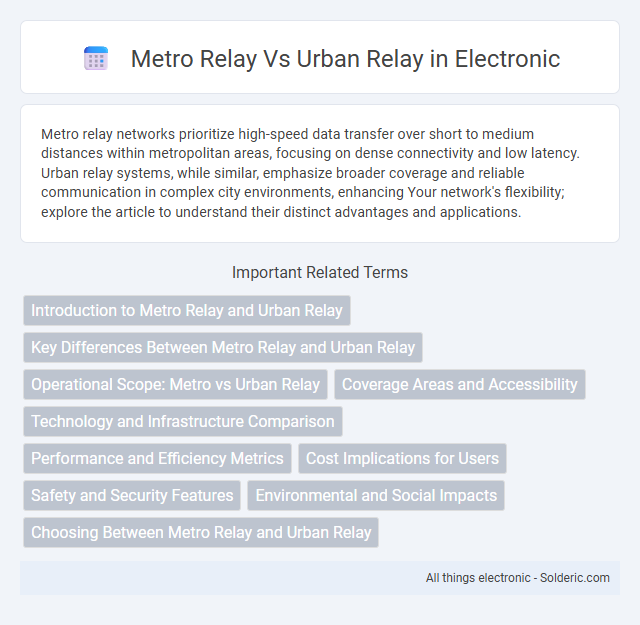 Metro Relay Vs Urban Relay in Electronic

Metro relay networks prioritize high-speed data transfer over short to medium distances within metropolitan areas, focusing on dense connectivity and low latency. Urban relay systems, while similar, emphasize broader coverage and reliable communication in complex city environments, enhancing Your network's flexibility; explore the article to understand their distinct advantages and applications.

Important Related Terms

Introduction to Metro Relay and Urban Relay

Key Differences Between Metro Relay and Urban Relay

Operational Scope: Metro vs Urban Relay

Coverage Areas and Accessibility

Technology and Infrastructure Comparison

Performance and Efficiency Metrics

Cost Implications for Users

Safety and Security Features

Environmental and Social Impacts

Choosing Between Metro Relay and Urban Relay

All things electronic - Solderic.com