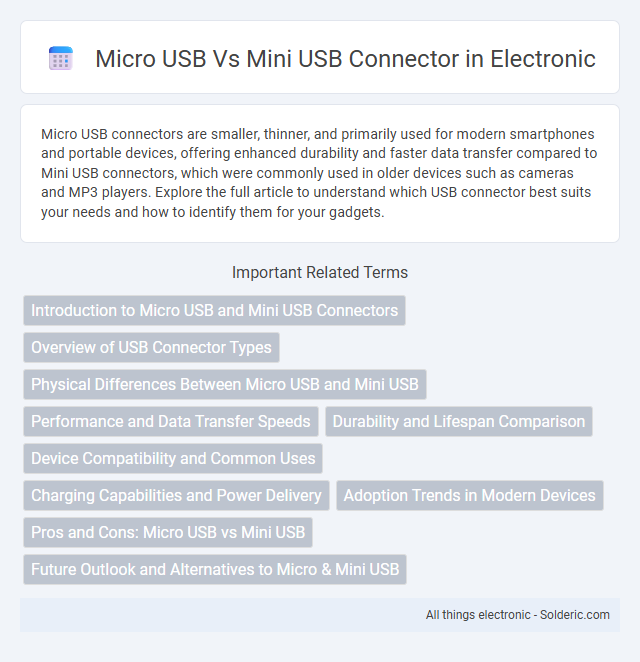 Micro USB Vs Mini USB Connector in Electronic

Micro USB connectors are smaller, thinner, and primarily used for modern smartphones and portable devices, offering enhanced durability and faster data transfer compared to Mini USB connectors, which were commonly used in older devices such as cameras and MP3 players. Explore the full article to understand which USB connector best suits your needs and how to identify them for your gadgets.

Important Related Terms

Introduction to Micro USB and Mini USB Connectors

Overview of USB Connector Types

Physical Differences Between Micro USB and Mini USB

Performance and Data Transfer Speeds

Durability and Lifespan Comparison

Device Compatibility and Common Uses

Charging Capabilities and Power Delivery

Adoption Trends in Modern Devices

Pros and Cons: Micro USB vs Mini USB

Future Outlook and Alternatives to Micro & Mini USB

All things electronic - Solderic.com