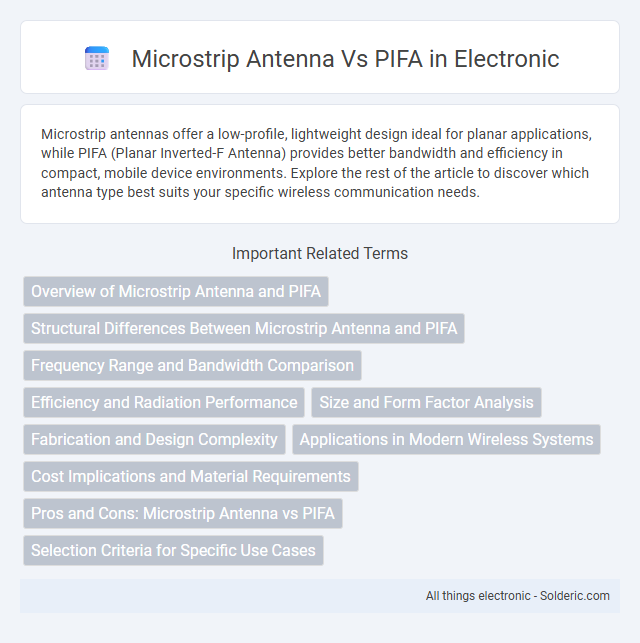 Microstrip Antenna Vs PIFA in Electronic

Microstrip antennas offer a low-profile, lightweight design ideal for planar applications, while PIFA (Planar Inverted-F Antenna) provides better bandwidth and efficiency in compact, mobile device environments. Explore the rest of the article to discover which antenna type best suits your specific wireless communication needs.

Important Related Terms

Overview of Microstrip Antenna and PIFA

Structural Differences Between Microstrip Antenna and PIFA

Frequency Range and Bandwidth Comparison

Efficiency and Radiation Performance

Size and Form Factor Analysis

Fabrication and Design Complexity

Applications in Modern Wireless Systems

Cost Implications and Material Requirements

Pros and Cons: Microstrip Antenna vs PIFA

Selection Criteria for Specific Use Cases

All things electronic - Solderic.com