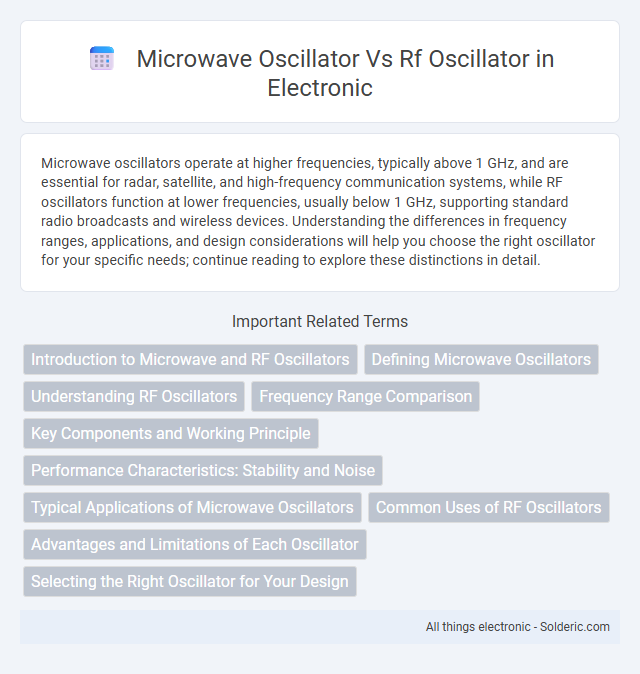 Microwave Oscillator Vs Rf Oscillator in Electronic

Microwave oscillators operate at higher frequencies, typically above 1 GHz, and are essential for radar, satellite, and high-frequency communication systems, while RF oscillators function at lower frequencies, usually below 1 GHz, supporting standard radio broadcasts and wireless devices. Understanding the differences in frequency ranges, applications, and design considerations will help you choose the right oscillator for your specific needs; continue reading to explore these distinctions in detail.

Important Related Terms

Introduction to Microwave and RF Oscillators
Defining Microwave Oscillators
Understanding RF Oscillators
Frequency Range Comparison
Key Components and Working Principle
Performance Characteristics: Stability and Noise
Typical Applications of Microwave Oscillators
Common Uses of RF Oscillators
Advantages and Limitations of Each Oscillator
Selecting the Right Oscillator for Your Design

All things electronic - Solderic.com