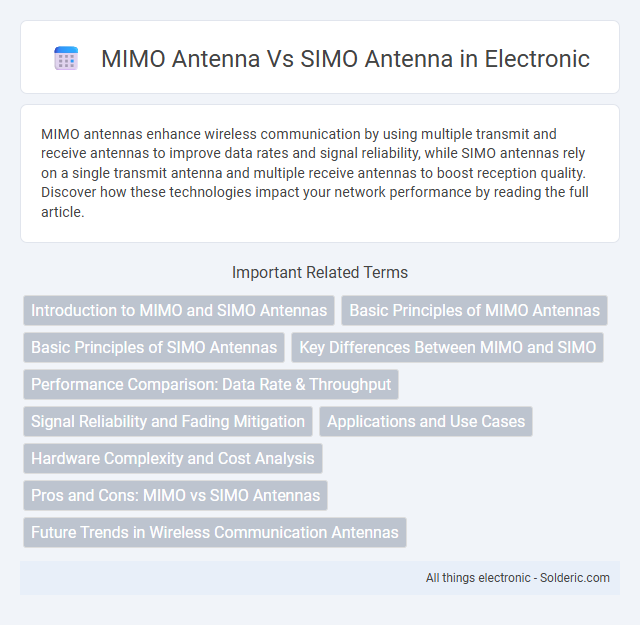 MIMO Antenna Vs SIMO Antenna in Electronic

MIMO antennas enhance wireless communication by using multiple transmit and receive antennas to improve data rates and signal reliability, while SIMO antennas rely on a single transmit antenna and multiple receive antennas to boost reception quality. Discover how these technologies impact your network performance by reading the full article.

Important Related Terms

Introduction to MIMO and SIMO Antennas

Basic Principles of MIMO Antennas

Basic Principles of SIMO Antennas

Key Differences Between MIMO and SIMO

Performance Comparison: Data Rate & Throughput

Signal Reliability and Fading Mitigation

Applications and Use Cases

Hardware Complexity and Cost Analysis

Pros and Cons: MIMO vs SIMO Antennas

Future Trends in Wireless Communication Antennas

All things electronic - Solderic.com