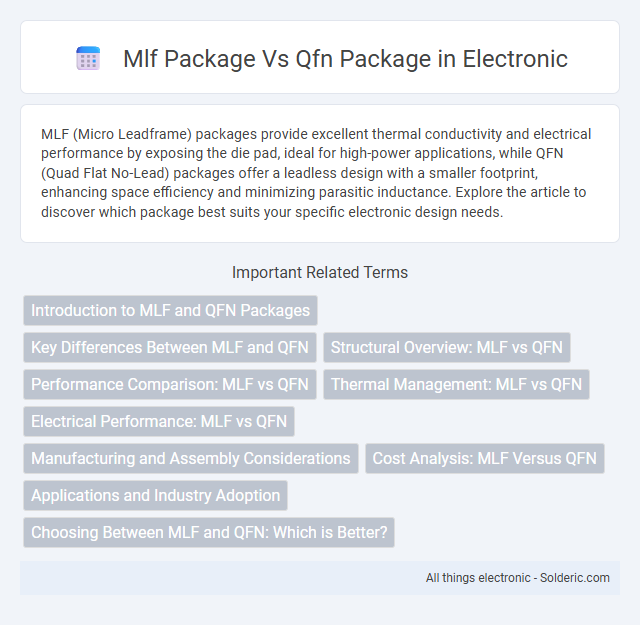 Mlf Package Vs Qfn Package in Electronic

MLF (Micro Leadframe) packages provide excellent thermal conductivity and electrical performance by exposing the die pad, ideal for high-power applications, while QFN (Quad Flat No-Lead) packages offer a leadless design with a smaller footprint, enhancing space efficiency and minimizing parasitic inductance. Explore the article to discover which package best suits your specific electronic design needs.

Important Related Terms

Introduction to MLF and QFN Packages

Key Differences Between MLF and QFN

Structural Overview: MLF vs QFN

Performance Comparison: MLF vs QFN

Thermal Management: MLF vs QFN

Electrical Performance: MLF vs QFN

Manufacturing and Assembly Considerations

Cost Analysis: MLF Versus QFN

Applications and Industry Adoption

Choosing Between MLF and QFN: Which is Better?

All things electronic - Solderic.com