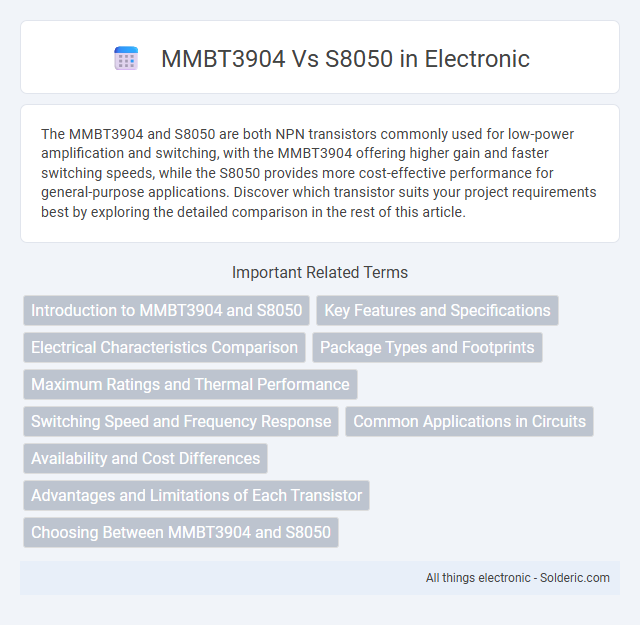 MMBT3904 Vs S8050 in Electronic

The MMBT3904 and S8050 are both NPN transistors commonly used for low-power amplification and switching, with the MMBT3904 offering higher gain and faster switching speeds, while the S8050 provides more cost-effective performance for general-purpose applications. Discover which transistor suits your project requirements best by exploring the detailed comparison in the rest of this article.

Important Related Terms

Introduction to MMBT3904 and S8050

Key Features and Specifications

Electrical Characteristics Comparison

Package Types and Footprints

Maximum Ratings and Thermal Performance

Switching Speed and Frequency Response

Common Applications in Circuits

Availability and Cost Differences

Advantages and Limitations of Each Transistor

Choosing Between MMBT3904 and S8050

All things electronic - Solderic.com