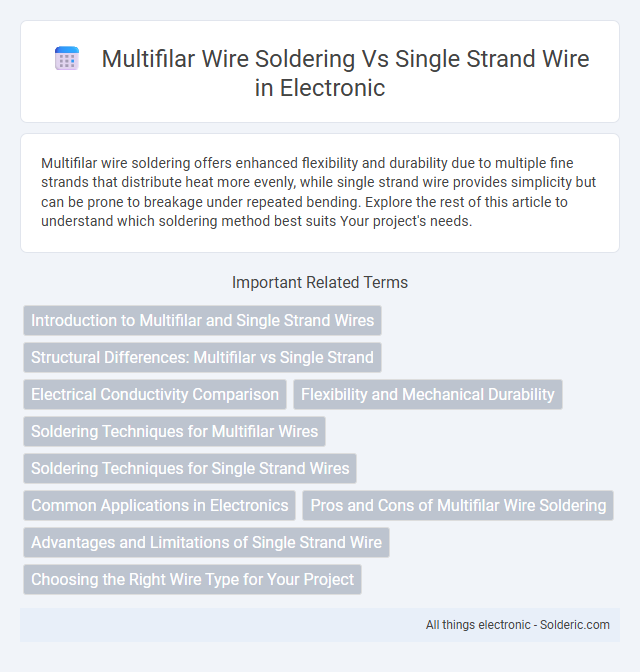 Multifilar Wire Soldering Vs Single Strand Wire in Electronic

Multifilar wire soldering offers enhanced flexibility and durability due to multiple fine strands that distribute heat more evenly, while single strand wire provides simplicity but can be prone to breakage under repeated bending. Explore the rest of this article to understand which soldering method best suits Your project's needs.

Important Related Terms

Introduction to Multifilar and Single Strand Wires

Structural Differences: Multifilar vs Single Strand

Electrical Conductivity Comparison

Flexibility and Mechanical Durability

Soldering Techniques for Multifilar Wires

Soldering Techniques for Single Strand Wires

Common Applications in Electronics

Pros and Cons of Multifilar Wire Soldering

Advantages and Limitations of Single Strand Wire

Choosing the Right Wire Type for Your Project

All things electronic - Solderic.com