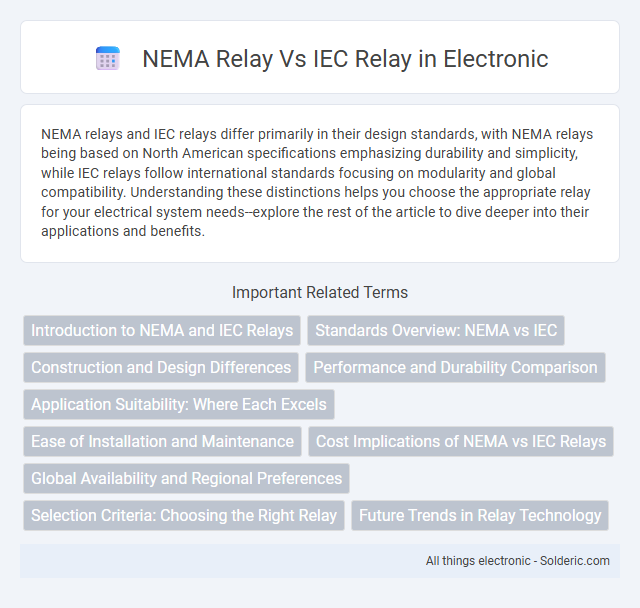 NEMA Relay Vs IEC Relay in Electronic

NEMA relays and IEC relays differ primarily in their design standards, with NEMA relays being based on North American specifications emphasizing durability and simplicity, while IEC relays follow international standards focusing on modularity and global compatibility. Understanding these distinctions helps you choose the appropriate relay for your electrical system needs--explore the rest of the article to dive deeper into their applications and benefits.

Important Related Terms

Introduction to NEMA and IEC Relays

Standards Overview: NEMA vs IEC

Construction and Design Differences

Performance and Durability Comparison

Application Suitability: Where Each Excels

Ease of Installation and Maintenance

Cost Implications of NEMA vs IEC Relays

Global Availability and Regional Preferences

Selection Criteria: Choosing the Right Relay

Future Trends in Relay Technology

All things electronic - Solderic.com