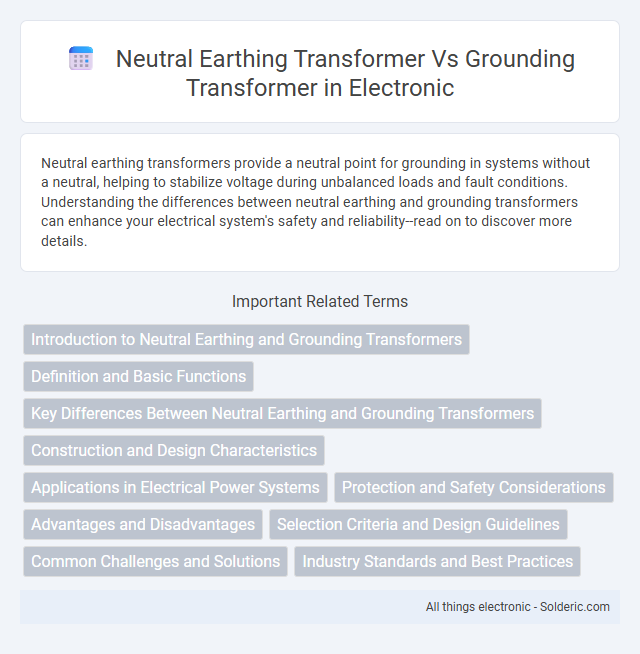 Neutral Earthing Transformer Vs Grounding Transformer in Electronic

Neutral earthing transformers provide a neutral point for grounding in systems without a neutral, helping to stabilize voltage during unbalanced loads and fault conditions. Understanding the differences between neutral earthing and grounding transformers can enhance your electrical system's safety and reliability--read on to discover more details.

Important Related Terms

Introduction to Neutral Earthing and Grounding Transformers

Definition and Basic Functions

Key Differences Between Neutral Earthing and Grounding Transformers

Construction and Design Characteristics

Applications in Electrical Power Systems

Protection and Safety Considerations

Advantages and Disadvantages

Selection Criteria and Design Guidelines

Common Challenges and Solutions

Industry Standards and Best Practices

All things electronic - Solderic.com