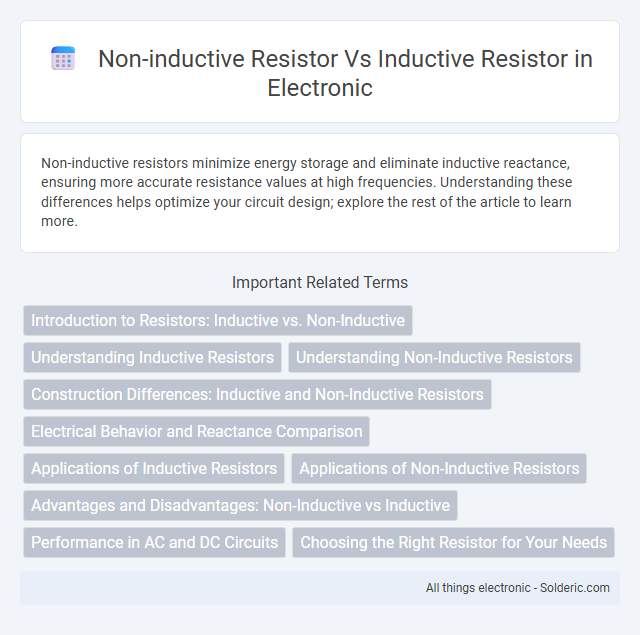 Non-inductive Resistor Vs Inductive Resistor in Electronic

Non-inductive resistors minimize energy storage and eliminate inductive reactance, ensuring more accurate resistance values at high frequencies. Understanding these differences helps optimize your circuit design; explore the rest of the article to learn more.

Important Related Terms

Introduction to Resistors: Inductive vs. Non-Inductive

Understanding Inductive Resistors

Understanding Non-Inductive Resistors

Construction Differences: Inductive and Non-Inductive Resistors

Electrical Behavior and Reactance Comparison

Applications of Inductive Resistors

Applications of Non-Inductive Resistors

Advantages and Disadvantages: Non-Inductive vs Inductive

Performance in AC and DC Circuits

Choosing the Right Resistor for Your Needs

All things electronic - Solderic.com