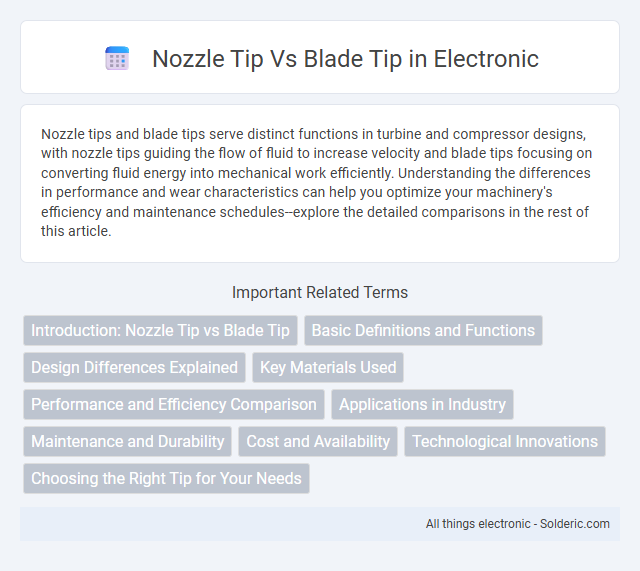 Nozzle Tip Vs Blade Tip in Electronic

Nozzle tips and blade tips serve distinct functions in turbine and compressor designs, with nozzle tips guiding the flow of fluid to increase velocity and blade tips focusing on converting fluid energy into mechanical work efficiently. Understanding the differences in performance and wear characteristics can help you optimize your machinery's efficiency and maintenance schedules--explore the detailed comparisons in the rest of this article.

Important Related Terms

Introduction: Nozzle Tip vs Blade Tip

Basic Definitions and Functions

Design Differences Explained

Key Materials Used

Performance and Efficiency Comparison

Applications in Industry

Maintenance and Durability

Cost and Availability

Technological Innovations

Choosing the Right Tip for Your Needs

All things electronic - Solderic.com