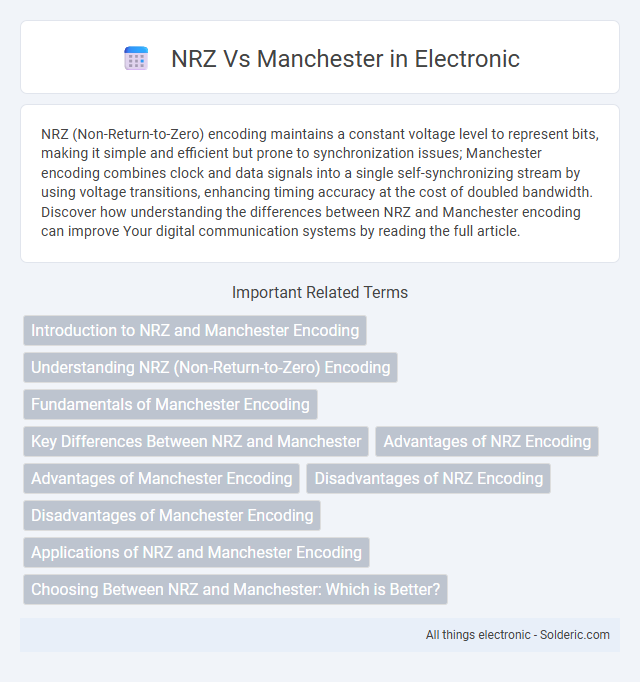 NRZ Vs Manchester in Electronic

NRZ (Non-Return-to-Zero) encoding maintains a constant voltage level to represent bits, making it simple and efficient but prone to synchronization issues; Manchester encoding combines clock and data signals into a single self-synchronizing stream by using voltage transitions, enhancing timing accuracy at the cost of doubled bandwidth. Discover how understanding the differences between NRZ and Manchester encoding can improve Your digital communication systems by reading the full article.

Important Related Terms

Introduction to NRZ and Manchester Encoding

Understanding NRZ (Non-Return-to-Zero) Encoding

Fundamentals of Manchester Encoding

Key Differences Between NRZ and Manchester

Advantages of NRZ Encoding

Advantages of Manchester Encoding

Disadvantages of NRZ Encoding

Disadvantages of Manchester Encoding

Applications of NRZ and Manchester Encoding

Choosing Between NRZ and Manchester: Which is Better?

All things electronic - Solderic.com