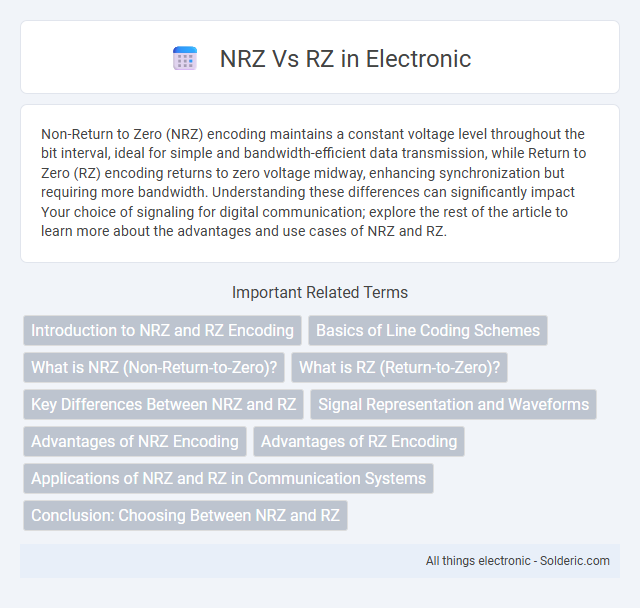 NRZ Vs RZ in Electronic

Non-Return to Zero (NRZ) encoding maintains a constant voltage level throughout the bit interval, ideal for simple and bandwidth-efficient data transmission, while Return to Zero (RZ) encoding returns to zero voltage midway, enhancing synchronization but requiring more bandwidth. Understanding these differences can significantly impact Your choice of signaling for digital communication; explore the rest of the article to learn more about the advantages and use cases of NRZ and RZ.

Important Related Terms

Introduction to NRZ and RZ Encoding

Basics of Line Coding Schemes

What is NRZ (Non-Return-to-Zero)?

What is RZ (Return-to-Zero)?

Key Differences Between NRZ and RZ

Signal Representation and Waveforms

Advantages of NRZ Encoding

Advantages of RZ Encoding

Applications of NRZ and RZ in Communication Systems

Conclusion: Choosing Between NRZ and RZ

All things electronic - Solderic.com