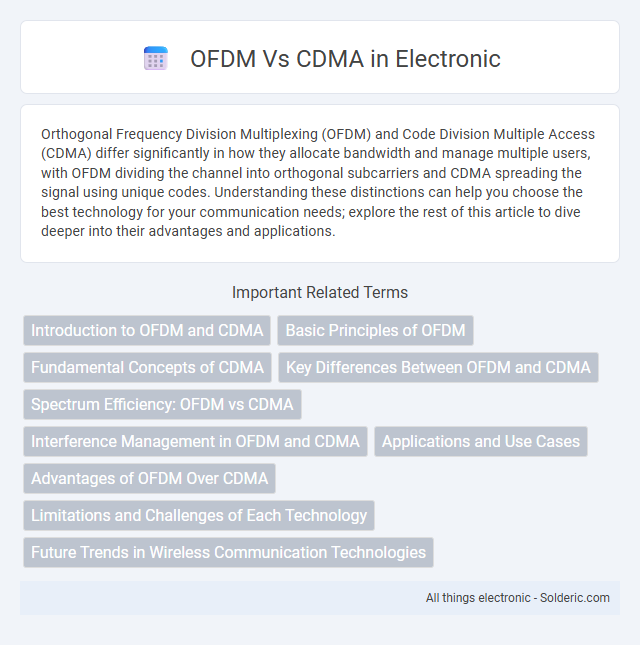 OFDM Vs CDMA in Electronic

Orthogonal Frequency Division Multiplexing (OFDM) and Code Division Multiple Access (CDMA) differ significantly in how they allocate bandwidth and manage multiple users, with OFDM dividing the channel into orthogonal subcarriers and CDMA spreading the signal using unique codes. Understanding these distinctions can help you choose the best technology for your communication needs; explore the rest of this article to dive deeper into their advantages and applications.

Important Related Terms

Introduction to OFDM and CDMA

Basic Principles of OFDM

Fundamental Concepts of CDMA

Key Differences Between OFDM and CDMA

Spectrum Efficiency: OFDM vs CDMA

Interference Management in OFDM and CDMA

Applications and Use Cases

Advantages of OFDM Over CDMA

Limitations and Challenges of Each Technology

Future Trends in Wireless Communication Technologies

All things electronic - Solderic.com