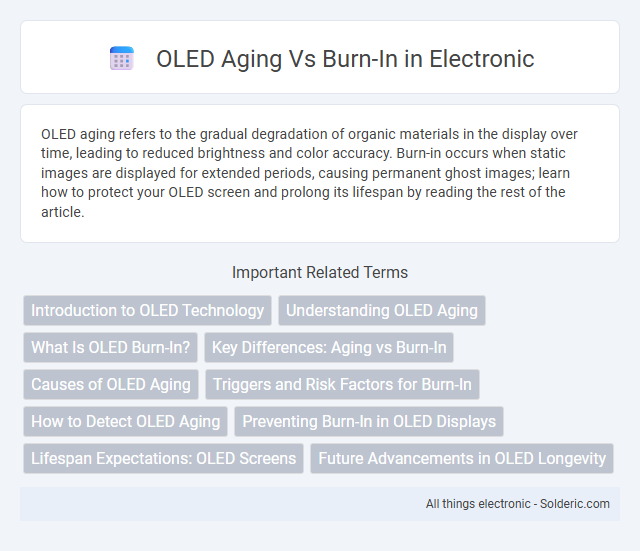 OLED Aging Vs Burn-In in Electronic

OLED aging refers to the gradual degradation of organic materials in the display over time, leading to reduced brightness and color accuracy. Burn-in occurs when static images are displayed for extended periods, causing permanent ghost images; learn how to protect your OLED screen and prolong its lifespan by reading the rest of the article.

Important Related Terms

Introduction to OLED Technology
Understanding OLED Aging
What Is OLED Burn-In?
Key Differences: Aging vs Burn-In
Causes of OLED Aging
Triggers and Risk Factors for Burn-In
How to Detect OLED Aging
Preventing Burn-In in OLED Displays
Lifespan Expectations: OLED Screens
Future Advancements in OLED Longevity

All things electronic - Solderic.com