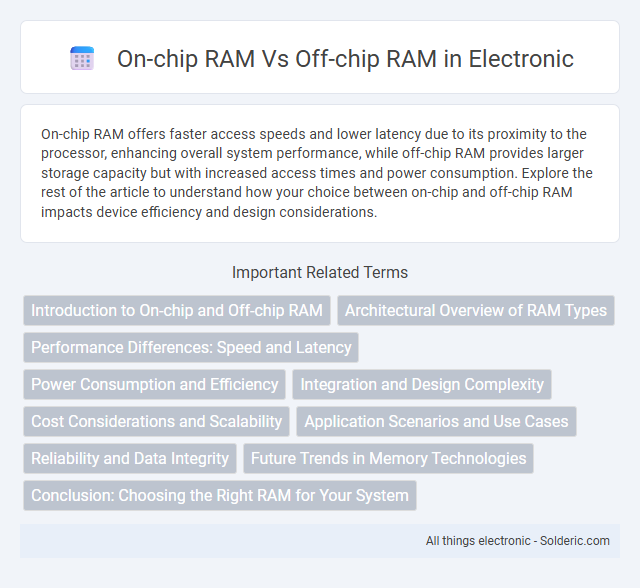 On-chip RAM Vs Off-chip RAM in Electronic

On-chip RAM offers faster access speeds and lower latency due to its proximity to the processor, enhancing overall system performance, while off-chip RAM provides larger storage capacity but with increased access times and power consumption. Explore the rest of the article to understand how your choice between on-chip and off-chip RAM impacts device efficiency and design considerations.

Important Related Terms

Introduction to On-chip and Off-chip RAM

Architectural Overview of RAM Types

Performance Differences: Speed and Latency

Power Consumption and Efficiency

Integration and Design Complexity

Cost Considerations and Scalability

Application Scenarios and Use Cases

Reliability and Data Integrity

Future Trends in Memory Technologies

Conclusion: Choosing the Right RAM for Your System

All things electronic - Solderic.com