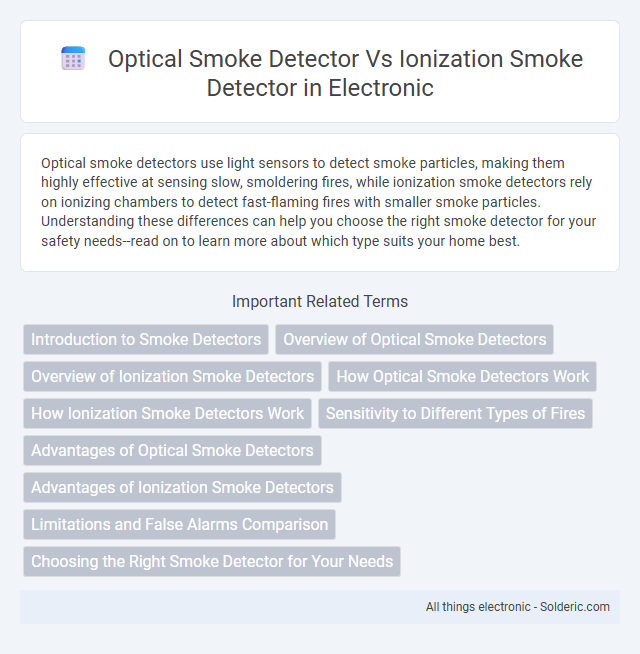 Optical Smoke Detector Vs Ionization Smoke Detector in Electronic

Optical smoke detectors use light sensors to detect smoke particles, making them highly effective at sensing slow, smoldering fires, while ionization smoke detectors rely on ionizing chambers to detect fast-flaming fires with smaller smoke particles. Understanding these differences can help you choose the right smoke detector for your safety needs--read on to learn more about which type suits your home best.

Important Related Terms

Introduction to Smoke Detectors

Overview of Optical Smoke Detectors

Overview of Ionization Smoke Detectors

How Optical Smoke Detectors Work

How Ionization Smoke Detectors Work

Sensitivity to Different Types of Fires

Advantages of Optical Smoke Detectors

Advantages of Ionization Smoke Detectors

Limitations and False Alarms Comparison

Choosing the Right Smoke Detector for Your Needs

All things electronic - Solderic.com