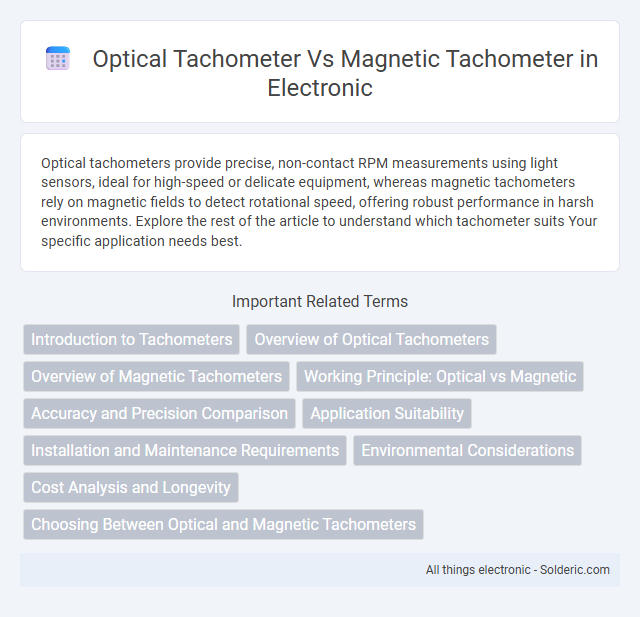 Optical Tachometer Vs Magnetic Tachometer in Electronic

Optical tachometers provide precise, non-contact RPM measurements using light sensors, ideal for high-speed or delicate equipment, whereas magnetic tachometers rely on magnetic fields to detect rotational speed, offering robust performance in harsh environments. Explore the rest of the article to understand which tachometer suits Your specific application needs best.

Important Related Terms

Introduction to Tachometers

Overview of Optical Tachometers

Overview of Magnetic Tachometers

Working Principle: Optical vs Magnetic

Accuracy and Precision Comparison

Application Suitability

Installation and Maintenance Requirements

Environmental Considerations

Cost Analysis and Longevity

Choosing Between Optical and Magnetic Tachometers

All things electronic - Solderic.com