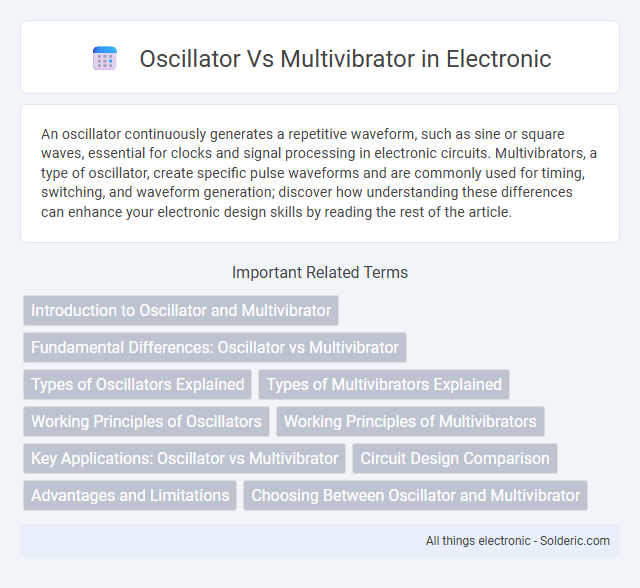 Oscillator Vs Multivibrator in Electronic

An oscillator continuously generates a repetitive waveform, such as sine or square waves, essential for clocks and signal processing in electronic circuits. Multivibrators, a type of oscillator, create specific pulse waveforms and are commonly used for timing, switching, and waveform generation; discover how understanding these differences can enhance your electronic design skills by reading the rest of the article.

Important Related Terms

Introduction to Oscillator and Multivibrator

Fundamental Differences: Oscillator vs Multivibrator

Types of Oscillators Explained

Types of Multivibrators Explained

Working Principles of Oscillators

Working Principles of Multivibrators

Key Applications: Oscillator vs Multivibrator

Circuit Design Comparison

Advantages and Limitations

Choosing Between Oscillator and Multivibrator

All things electronic - Solderic.com