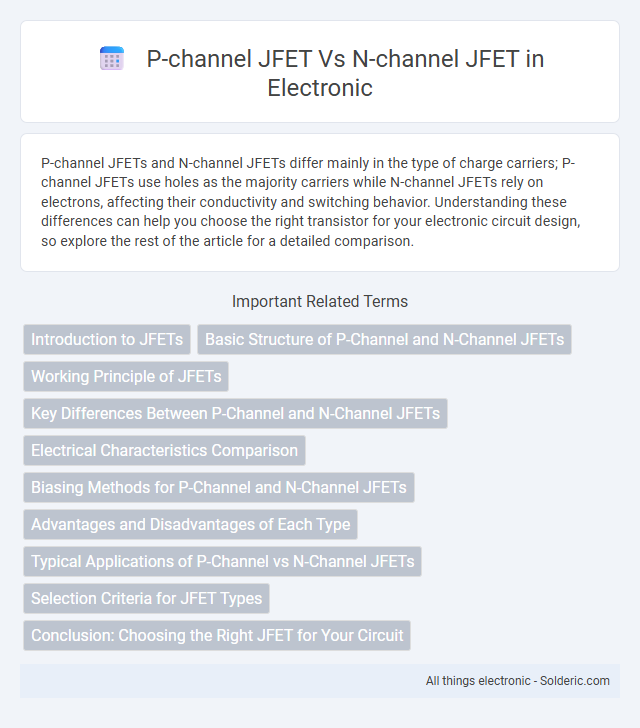 P-channel JFET Vs N-channel JFET in Electronic

P-channel JFETs and N-channel JFETs differ mainly in the type of charge carriers; P-channel JFETs use holes as the majority carriers while N-channel JFETs rely on electrons, affecting their conductivity and switching behavior. Understanding these differences can help you choose the right transistor for your electronic circuit design, so explore the rest of the article for a detailed comparison.

Important Related Terms

Introduction to JFETs

Basic Structure of P-Channel and N-Channel JFETs

Working Principle of JFETs

Key Differences Between P-Channel and N-Channel JFETs

Electrical Characteristics Comparison

Biasing Methods for P-Channel and N-Channel JFETs

Advantages and Disadvantages of Each Type

Typical Applications of P-Channel vs N-Channel JFETs

Selection Criteria for JFET Types

Conclusion: Choosing the Right JFET for Your Circuit

All things electronic - Solderic.com