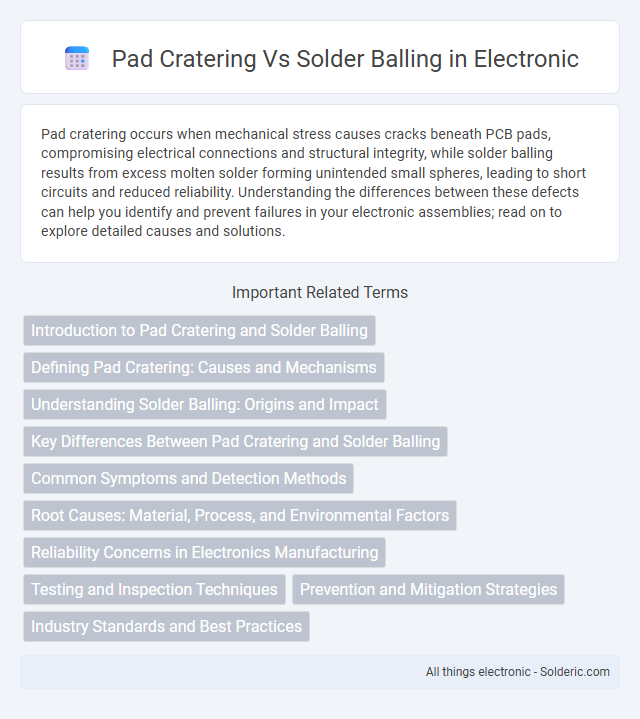 Pad Cratering Vs Solder Balling in Electronic

Pad cratering occurs when mechanical stress causes cracks beneath PCB pads, compromising electrical connections and structural integrity, while solder balling results from excess molten solder forming unintended small spheres, leading to short circuits and reduced reliability. Understanding the differences between these defects can help you identify and prevent failures in your electronic assemblies; read on to explore detailed causes and solutions.

Important Related Terms

Introduction to Pad Cratering and Solder Balling

Defining Pad Cratering: Causes and Mechanisms

Understanding Solder Balling: Origins and Impact

Key Differences Between Pad Cratering and Solder Balling

Common Symptoms and Detection Methods

Root Causes: Material, Process, and Environmental Factors

Reliability Concerns in Electronics Manufacturing

Testing and Inspection Techniques

Prevention and Mitigation Strategies

Industry Standards and Best Practices

All things electronic - Solderic.com