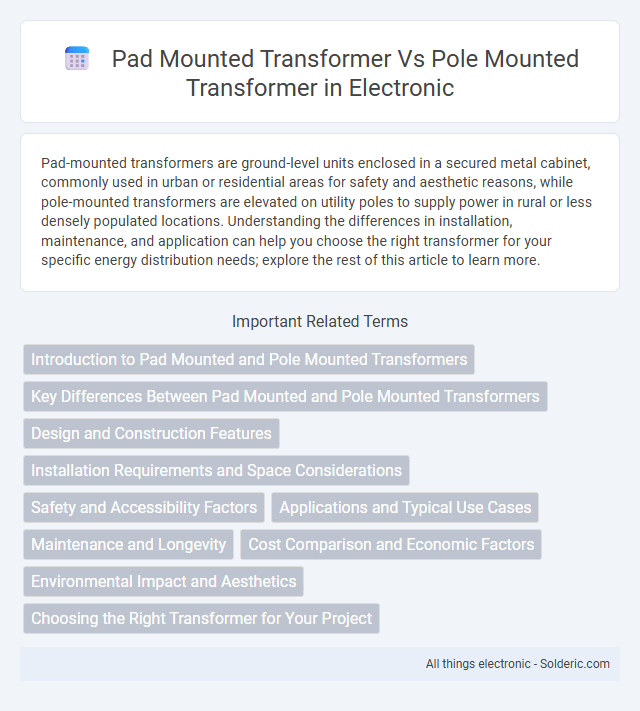 Pad Mounted Transformer Vs Pole Mounted Transformer in Electronic

Pad-mounted transformers are ground-level units enclosed in a secured metal cabinet, commonly used in urban or residential areas for safety and aesthetic reasons, while pole-mounted transformers are elevated on utility poles to supply power in rural or less densely populated locations. Understanding the differences in installation, maintenance, and application can help you choose the right transformer for your specific energy distribution needs; explore the rest of this article to learn more.

Important Related Terms

Introduction to Pad Mounted and Pole Mounted Transformers

Key Differences Between Pad Mounted and Pole Mounted Transformers

Design and Construction Features

Installation Requirements and Space Considerations

Safety and Accessibility Factors

Applications and Typical Use Cases

Maintenance and Longevity

Cost Comparison and Economic Factors

Environmental Impact and Aesthetics

Choosing the Right Transformer for Your Project

All things electronic - Solderic.com