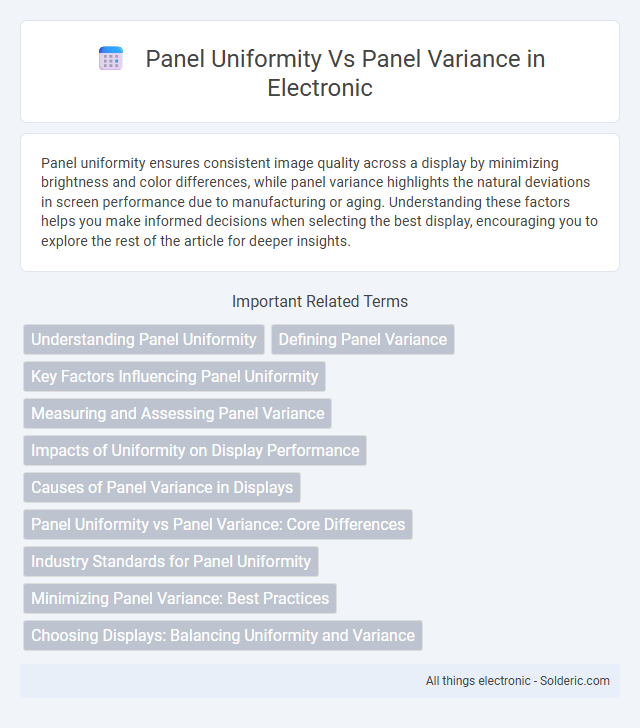 Panel Uniformity Vs Panel Variance in Electronic

Panel uniformity ensures consistent image quality across a display by minimizing brightness and color differences, while panel variance highlights the natural deviations in screen performance due to manufacturing or aging. Understanding these factors helps you make informed decisions when selecting the best display, encouraging you to explore the rest of the article for deeper insights.

Important Related Terms

Understanding Panel Uniformity

Defining Panel Variance

Key Factors Influencing Panel Uniformity

Measuring and Assessing Panel Variance

Impacts of Uniformity on Display Performance

Causes of Panel Variance in Displays

Panel Uniformity vs Panel Variance: Core Differences

Industry Standards for Panel Uniformity

Minimizing Panel Variance: Best Practices

Choosing Displays: Balancing Uniformity and Variance

All things electronic - Solderic.com