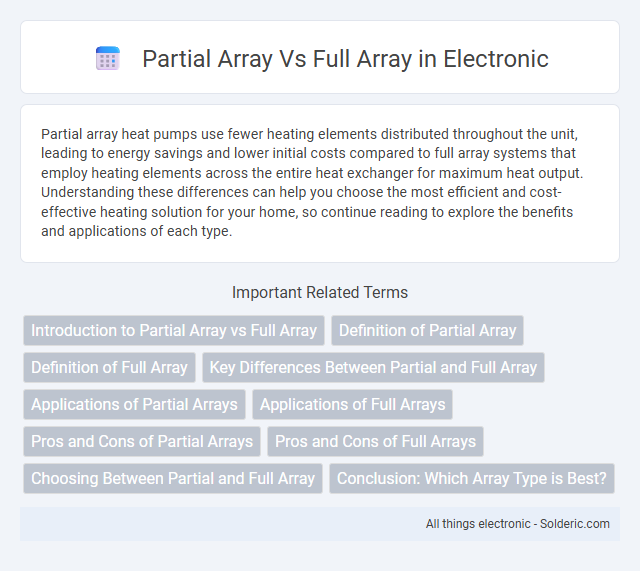 Partial Array Vs Full Array in Electronic

Partial array heat pumps use fewer heating elements distributed throughout the unit, leading to energy savings and lower initial costs compared to full array systems that employ heating elements across the entire heat exchanger for maximum heat output. Understanding these differences can help you choose the most efficient and cost-effective heating solution for your home, so continue reading to explore the benefits and applications of each type.

Important Related Terms

Introduction to Partial Array vs Full Array

Definition of Partial Array

Definition of Full Array

Key Differences Between Partial and Full Array

Applications of Partial Arrays

Applications of Full Arrays

Pros and Cons of Partial Arrays

Pros and Cons of Full Arrays

Choosing Between Partial and Full Array

Conclusion: Which Array Type is Best?

All things electronic - Solderic.com