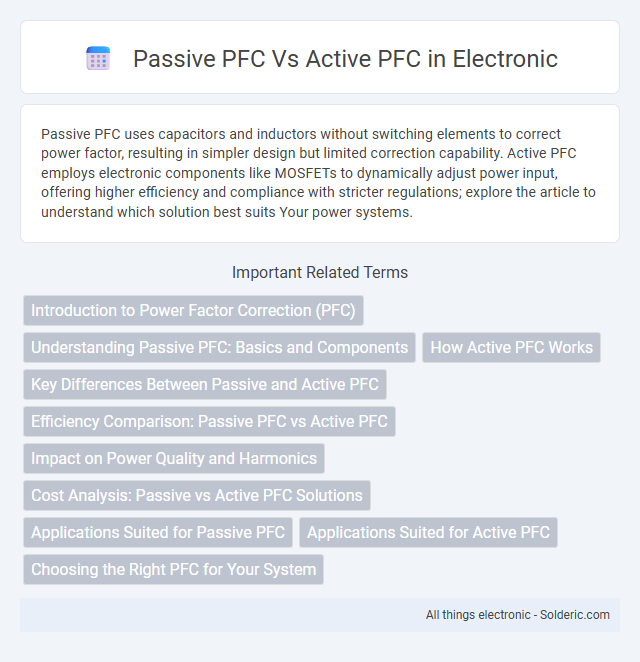 Passive PFC Vs Active PFC in Electronic

Passive PFC uses capacitors and inductors without switching elements to correct power factor, resulting in simpler design but limited correction capability. Active PFC employs electronic components like MOSFETs to dynamically adjust power input, offering higher efficiency and compliance with stricter regulations; explore the article to understand which solution best suits Your power systems.

Important Related Terms

Introduction to Power Factor Correction (PFC)

Understanding Passive PFC: Basics and Components

How Active PFC Works

Key Differences Between Passive and Active PFC

Efficiency Comparison: Passive PFC vs Active PFC

Impact on Power Quality and Harmonics

Cost Analysis: Passive vs Active PFC Solutions

Applications Suited for Passive PFC

Applications Suited for Active PFC

Choosing the Right PFC for Your System

All things electronic - Solderic.com