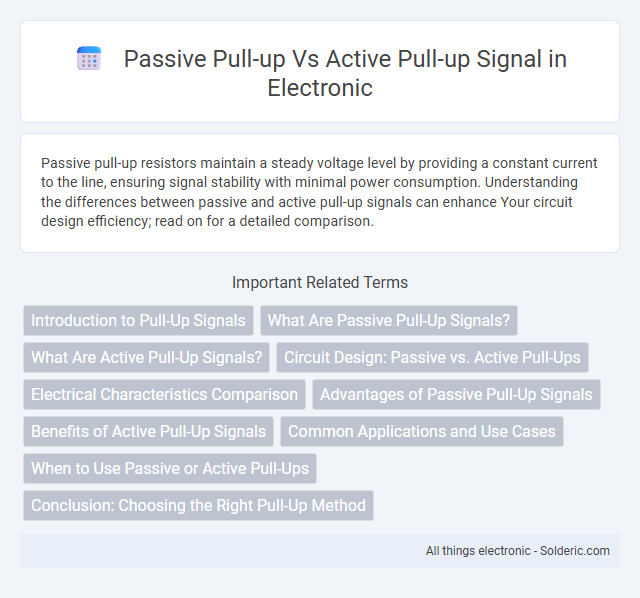 Passive Pull-up Vs Active Pull-up Signal in Electronic

Passive pull-up resistors maintain a steady voltage level by providing a constant current to the line, ensuring signal stability with minimal power consumption. Understanding the differences between passive and active pull-up signals can enhance Your circuit design efficiency; read on for a detailed comparison.

Important Related Terms

Introduction to Pull-Up Signals

What Are Passive Pull-Up Signals?

What Are Active Pull-Up Signals?

Circuit Design: Passive vs. Active Pull-Ups

Electrical Characteristics Comparison

Advantages of Passive Pull-Up Signals

Benefits of Active Pull-Up Signals

Common Applications and Use Cases

When to Use Passive or Active Pull-Ups

Conclusion: Choosing the Right Pull-Up Method

All things electronic - Solderic.com