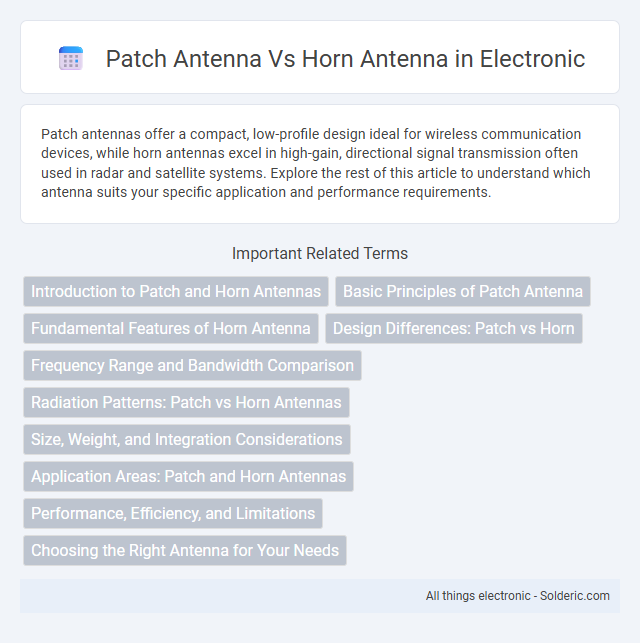 Patch Antenna Vs Horn Antenna in Electronic

Patch antennas offer a compact, low-profile design ideal for wireless communication devices, while horn antennas excel in high-gain, directional signal transmission often used in radar and satellite systems. Explore the rest of this article to understand which antenna suits your specific application and performance requirements.

Important Related Terms

Introduction to Patch and Horn Antennas

Basic Principles of Patch Antenna

Fundamental Features of Horn Antenna

Design Differences: Patch vs Horn

Frequency Range and Bandwidth Comparison

Radiation Patterns: Patch vs Horn Antennas

Size, Weight, and Integration Considerations

Application Areas: Patch and Horn Antennas

Performance, Efficiency, and Limitations

Choosing the Right Antenna for Your Needs

All things electronic - Solderic.com