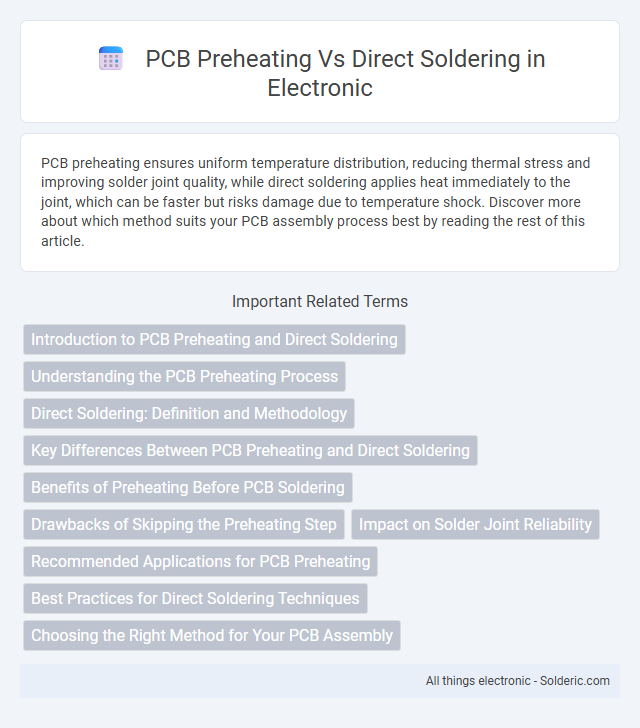 PCB Preheating Vs Direct Soldering in Electronic

PCB preheating ensures uniform temperature distribution, reducing thermal stress and improving solder joint quality, while direct soldering applies heat immediately to the joint, which can be faster but risks damage due to temperature shock. Discover more about which method suits your PCB assembly process best by reading the rest of this article.

Important Related Terms

Introduction to PCB Preheating and Direct Soldering

Understanding the PCB Preheating Process

Direct Soldering: Definition and Methodology

Key Differences Between PCB Preheating and Direct Soldering

Benefits of Preheating Before PCB Soldering

Drawbacks of Skipping the Preheating Step

Impact on Solder Joint Reliability

Recommended Applications for PCB Preheating

Best Practices for Direct Soldering Techniques

Choosing the Right Method for Your PCB Assembly

All things electronic - Solderic.com