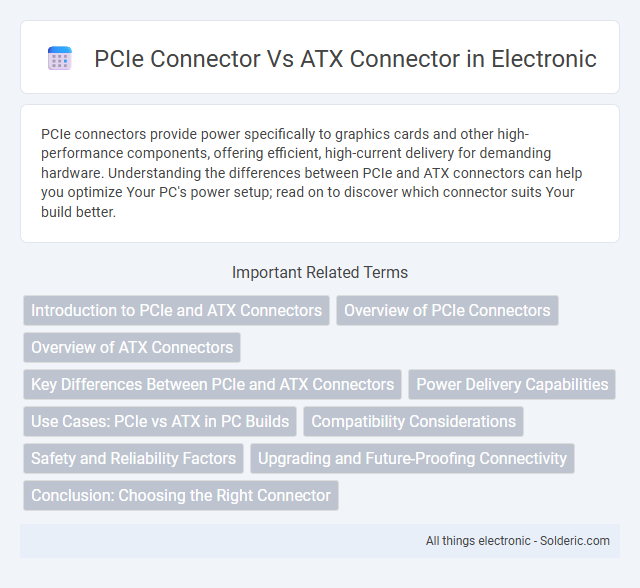 PCIe Connector Vs ATX Connector in Electronic

PCIe connectors provide power specifically to graphics cards and other high-performance components, offering efficient, high-current delivery for demanding hardware. Understanding the differences between PCIe and ATX connectors can help you optimize Your PC's power setup; read on to discover which connector suits Your build better.

Important Related Terms

Introduction to PCIe and ATX Connectors

Overview of PCIe Connectors

Overview of ATX Connectors

Key Differences Between PCIe and ATX Connectors

Power Delivery Capabilities

Use Cases: PCIe vs ATX in PC Builds

Compatibility Considerations

Safety and Reliability Factors

Upgrading and Future-Proofing Connectivity

Conclusion: Choosing the Right Connector

All things electronic - Solderic.com