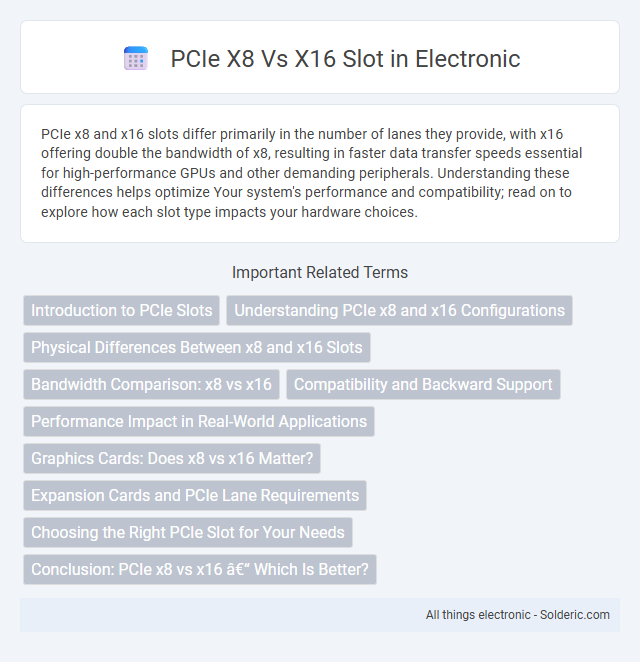 PCIe X8 Vs X16 Slot in Electronic

PCIe x8 and x16 slots differ primarily in the number of lanes they provide, with x16 offering double the bandwidth of x8, resulting in faster data transfer speeds essential for high-performance GPUs and other demanding peripherals. Understanding these differences helps optimize Your system's performance and compatibility; read on to explore how each slot type impacts your hardware choices.

Important Related Terms

Introduction to PCIe Slots

Understanding PCIe x8 and x16 Configurations

Physical Differences Between x8 and x16 Slots

Bandwidth Comparison: x8 vs x16

Compatibility and Backward Support

Performance Impact in Real-World Applications

Graphics Cards: Does x8 vs x16 Matter?

Expansion Cards and PCIe Lane Requirements

Choosing the Right PCIe Slot for Your Needs

Conclusion: PCIe x8 vs x16 â€“ Which Is Better?

All things electronic - Solderic.com