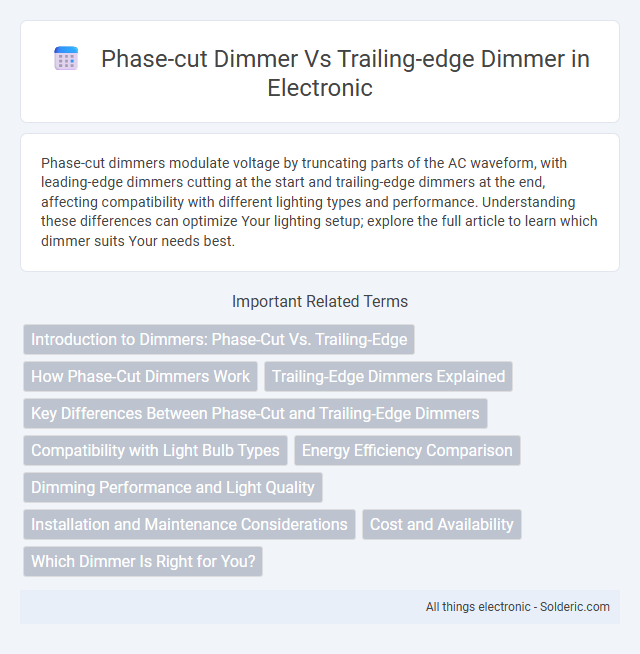 Phase-cut Dimmer Vs Trailing-edge Dimmer in Electronic

Phase-cut dimmers modulate voltage by truncating parts of the AC waveform, with leading-edge dimmers cutting at the start and trailing-edge dimmers at the end, affecting compatibility with different lighting types and performance. Understanding these differences can optimize Your lighting setup; explore the full article to learn which dimmer suits Your needs best.

Important Related Terms

Introduction to Dimmers: Phase-Cut Vs. Trailing-Edge

How Phase-Cut Dimmers Work

Trailing-Edge Dimmers Explained

Key Differences Between Phase-Cut and Trailing-Edge Dimmers

Compatibility with Light Bulb Types

Energy Efficiency Comparison

Dimming Performance and Light Quality

Installation and Maintenance Considerations

Cost and Availability

Which Dimmer Is Right for You?

All things electronic - Solderic.com