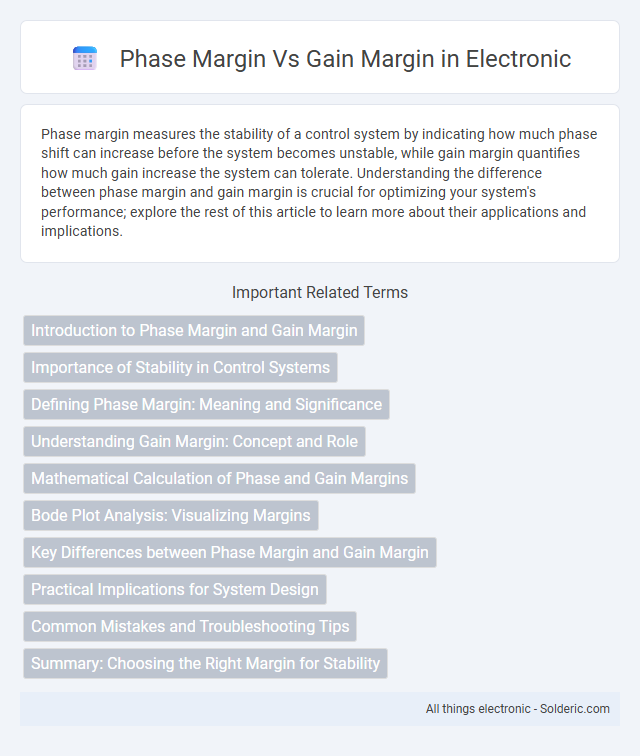 Phase Margin Vs Gain Margin in Electronic

Phase margin measures the stability of a control system by indicating how much phase shift can increase before the system becomes unstable, while gain margin quantifies how much gain increase the system can tolerate. Understanding the difference between phase margin and gain margin is crucial for optimizing your system's performance; explore the rest of this article to learn more about their applications and implications.

Important Related Terms

Introduction to Phase Margin and Gain Margin

Importance of Stability in Control Systems

Defining Phase Margin: Meaning and Significance

Understanding Gain Margin: Concept and Role

Mathematical Calculation of Phase and Gain Margins

Bode Plot Analysis: Visualizing Margins

Key Differences between Phase Margin and Gain Margin

Practical Implications for System Design

Common Mistakes and Troubleshooting Tips

Summary: Choosing the Right Margin for Stability

All things electronic - Solderic.com