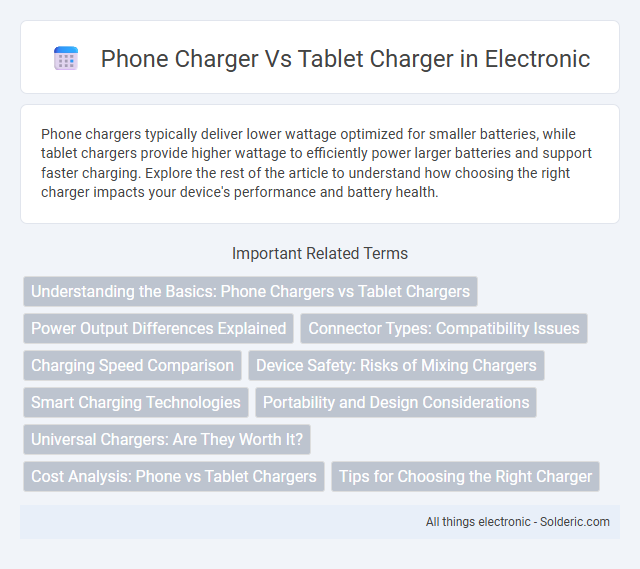 Phone Charger Vs Tablet Charger in Electronic

Phone chargers typically deliver lower wattage optimized for smaller batteries, while tablet chargers provide higher wattage to efficiently power larger batteries and support faster charging. Explore the rest of the article to understand how choosing the right charger impacts your device's performance and battery health.

Important Related Terms

Understanding the Basics: Phone Chargers vs Tablet Chargers

Power Output Differences Explained

Connector Types: Compatibility Issues

Charging Speed Comparison

Device Safety: Risks of Mixing Chargers

Smart Charging Technologies

Portability and Design Considerations

Universal Chargers: Are They Worth It?

Cost Analysis: Phone vs Tablet Chargers

Tips for Choosing the Right Charger

All things electronic - Solderic.com