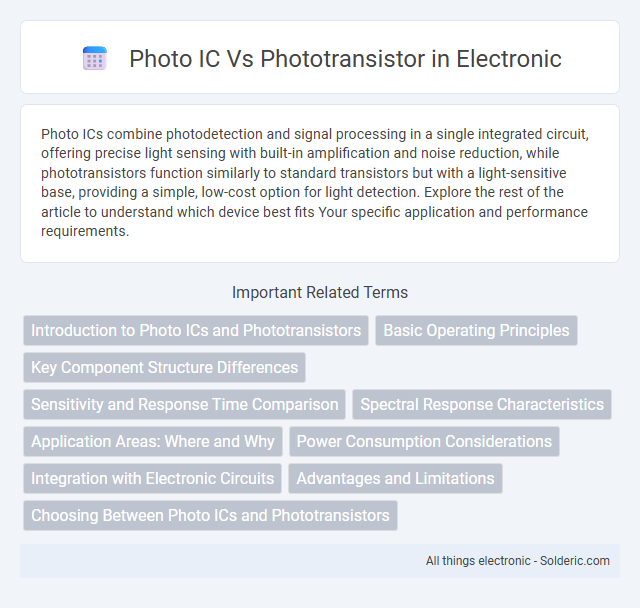 Photo IC Vs Phototransistor in Electronic

Photo ICs combine photodetection and signal processing in a single integrated circuit, offering precise light sensing with built-in amplification and noise reduction, while phototransistors function similarly to standard transistors but with a light-sensitive base, providing a simple, low-cost option for light detection. Explore the rest of the article to understand which device best fits Your specific application and performance requirements.

Important Related Terms

Introduction to Photo ICs and Phototransistors

Basic Operating Principles

Key Component Structure Differences

Sensitivity and Response Time Comparison

Spectral Response Characteristics

Application Areas: Where and Why

Power Consumption Considerations

Integration with Electronic Circuits

Advantages and Limitations

Choosing Between Photo ICs and Phototransistors

All things electronic - Solderic.com