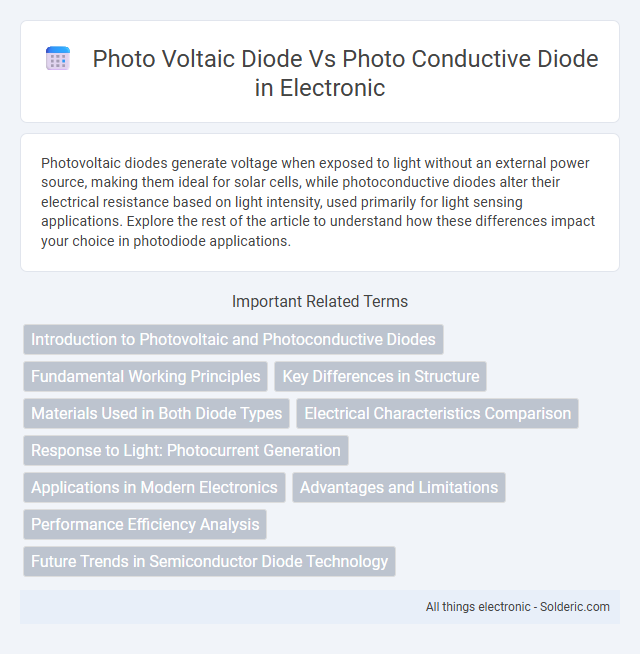 Photo Voltaic Diode Vs Photo Conductive Diode in Electronic

Photovoltaic diodes generate voltage when exposed to light without an external power source, making them ideal for solar cells, while photoconductive diodes alter their electrical resistance based on light intensity, used primarily for light sensing applications. Explore the rest of the article to understand how these differences impact your choice in photodiode applications.

Important Related Terms

Introduction to Photovoltaic and Photoconductive Diodes

Fundamental Working Principles

Key Differences in Structure

Materials Used in Both Diode Types

Electrical Characteristics Comparison

Response to Light: Photocurrent Generation

Applications in Modern Electronics

Advantages and Limitations

Performance Efficiency Analysis

Future Trends in Semiconductor Diode Technology

All things electronic - Solderic.com